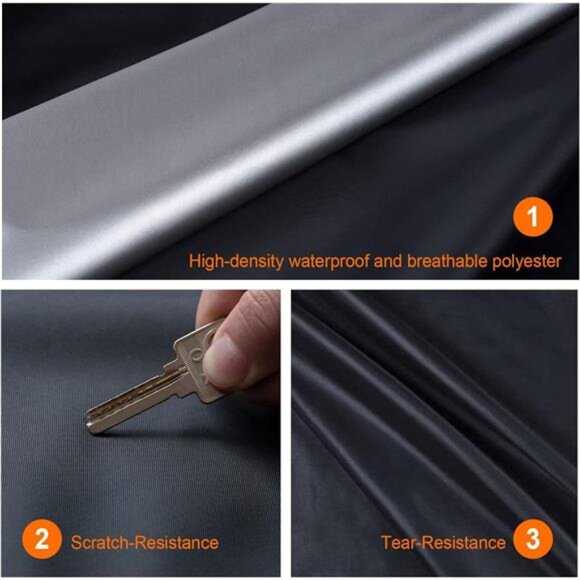 1
High-density waterproof and breathable polyester

2 Scratch-Resistance

Tear-Resistance 3